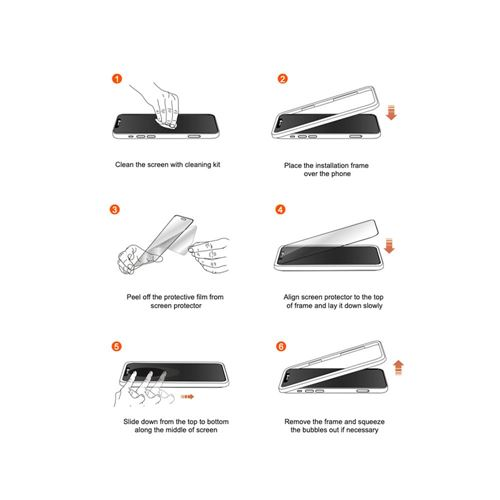 1

Clean the screen with cleaning kit

2

Place the installation frame over the phone

3

Peel off the protective film from screen protector

4

Align screen protector to the top of frame and lay it down slowly

5

Slide down from the top to bottom along the middle of screen

6

Remove the frame and squeeze the bubbles out if necessary