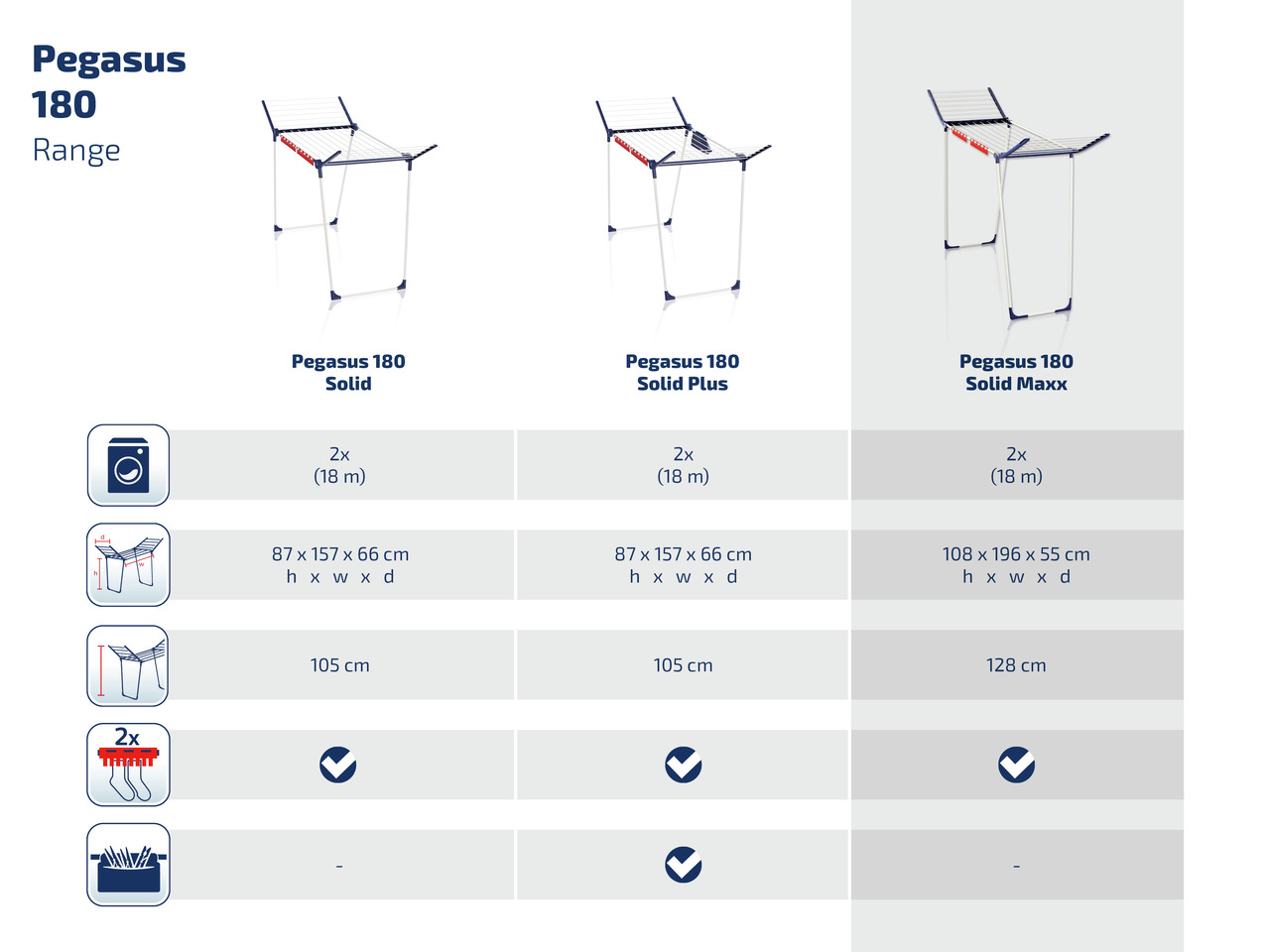 Pegasus 180
Range

| | Pegasus 180 Solid | Pegasus 180 Solid Plus | Pegasus 180 Solid Maxx |
|---|---|---|---|
| | 2x (18 m) | 2x (18 m) | 2x (18 m) |
| d h w | 87 x 157 x 66 cm h x w x d | 87 x 157 x 66 cm h x w x d | 108 x 196 x 55 cm h x w x d |
| | 105 cm | 105 cm | 128 cm |
| 2x | ✓ | ✓ | ✓ |
| | - | ✓ | - |