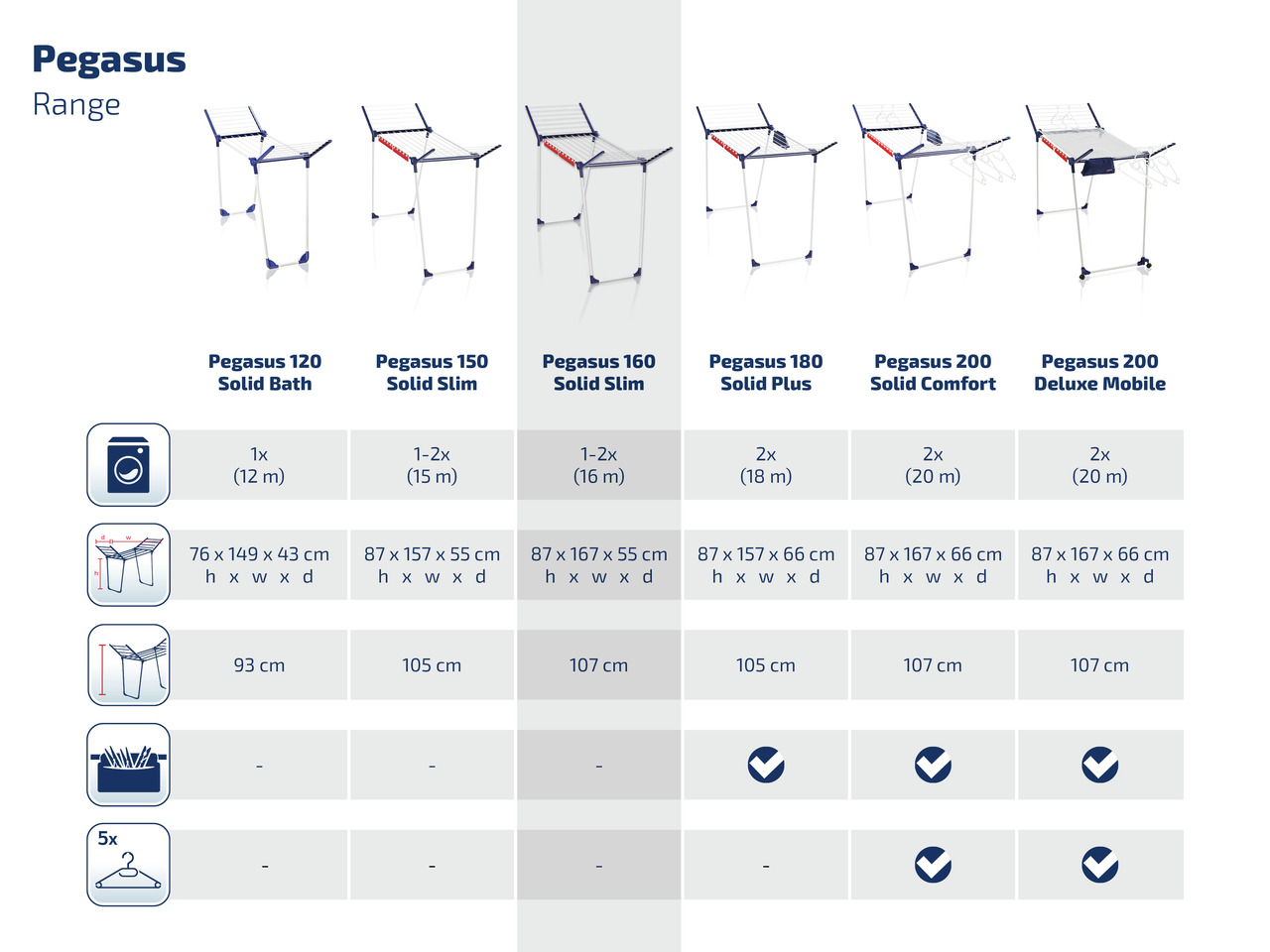 Pegasus
Range

| | Pegasus 120 Solid Bath | Pegasus 150 Solid Slim | Pegasus 160 Solid Slim | Pegasus 180 Solid Plus | Pegasus 200 Solid Comfort | Pegasus 200 Deluxe Mobile |
|---|---|---|---|---|---|---|
| | 1x (12 m) | 1-2x (15 m) | 1-2x (16 m) | 2x (18 m) | 2x (20 m) | 2x (20 m) |
| d w h | 76 x 149 x 43 cm h x w x d | 87 x 157 x 55 cm h x w x d | 87 x 167 x 55 cm h x w x d | 87 x 157 x 66 cm h x w x d | 87 x 167 x 66 cm h x w x d | 87 x 167 x 66 cm h x w x d |
| | 93 cm | 105 cm | 107 cm | 105 cm | 107 cm | 107 cm |
| | - | - | - | ✓ | ✓ | ✓ |
| 5x | - | - | - | - | ✓ | ✓ |